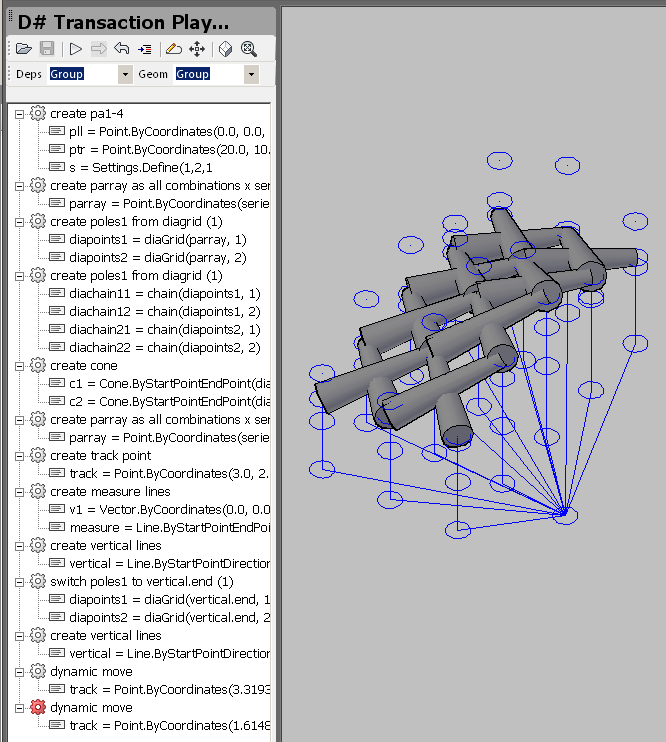 D# Transaction Play...

Deps Group Geom Group

create pa1-4
pll = Point.ByCoordinates(0.0, 0.0,
ptr = Point.ByCoordinates(20.0, 10.
s = Settings.Define(1,2,1
create parray as all combinations x ser
parray = Point.ByCoordinates(serie
create poles1 from diagrid (1)
diapoints1 = diaGrid(parray, 1)
diapoints2 = diaGrid(parray, 2)
create poles1 from diagrid (1)
diachain11 = chain(diapoints1, 1)
diachain12 = chain(diapoints1, 2)
diachain21 = chain(diapoints2, 1)
diachain22 = chain(diapoints2, 2)
create cone
c1 = Cone.ByStartPointEndPoint(dia
c2 = Cone.ByStartPointEndPoint(dia
create parray as all combinations x ser
parray = Point.ByCoordinates(serie
create track point
track = Point.ByCoordinates(3.0, 2.
create measure lines
v1 = Vector.ByCoordinates(0.0, 0.0
measure = Line.ByStartPointEndPoi
create vertical lines
vertical = Line.ByStartPointDirection
switch poles1 to vertical.end (1)
diapoints1 = diaGrid(vertical.end, 1
diapoints2 = diaGrid(vertical.end, 2
create vertical lines
vertical = Line.ByStartPointDirection
dynamic move
track = Point.ByCoordinates(3.3193
dynamic move
track = Point.ByCoordinates(1.6148