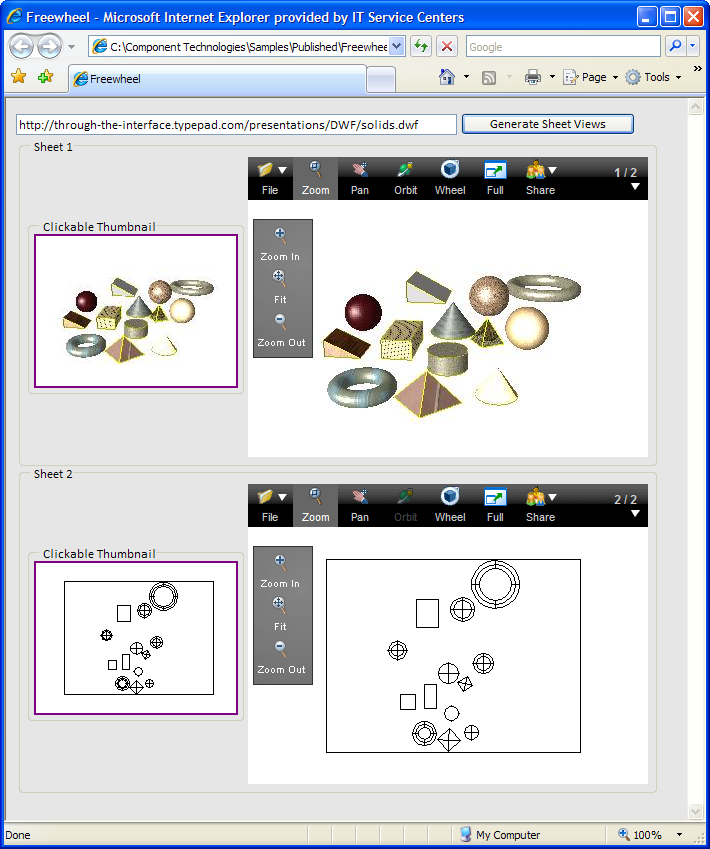 Freewheel - Microsoft Internet Explorer provided by IT Service Centers

C:\Component Technologies\Samples\Published\Freewhee

Google

Freewheel

Page Tools

http://through-the-interface.typepad.com/presentations/DWF/solids.dwf

Generate Sheet Views

Sheet 1

File Zoom Pan Orbit Wheel Full Share 1 / 2

Clickable Thumbnail

Zoom In

Fit

Zoom Out

Sheet 2

File Zoom Pan Orbit Wheel Full Share 2 / 2

Clickable Thumbnail

Zoom In

Fit

Zoom Out

Done

My Computer

100%